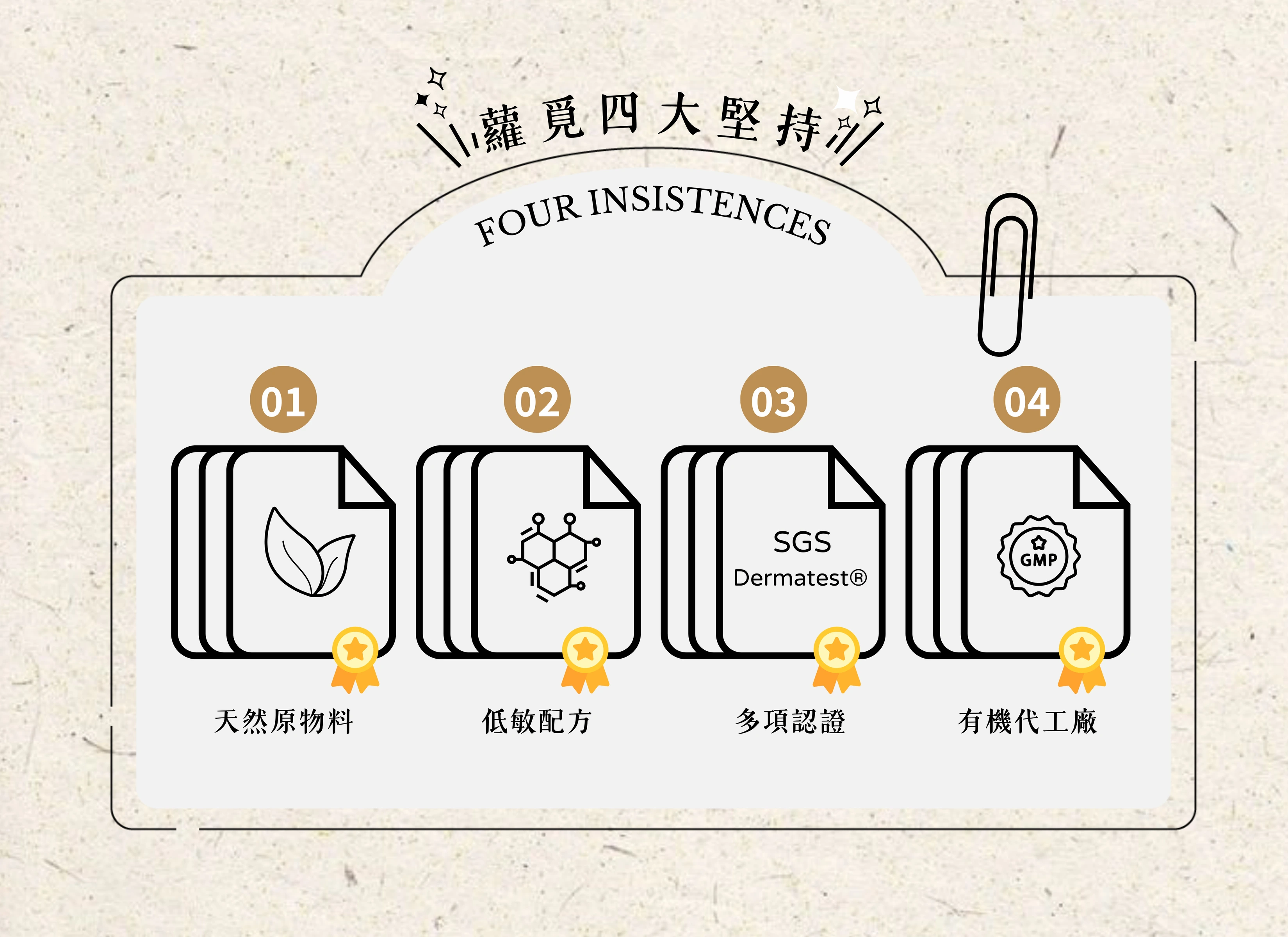 蘿覓四大堅持

FOUR INSISTENCES

01

天然原物料

02

低敏配方

03

SGS Dermatest®

多項認證

04

GMP

有機代工廠